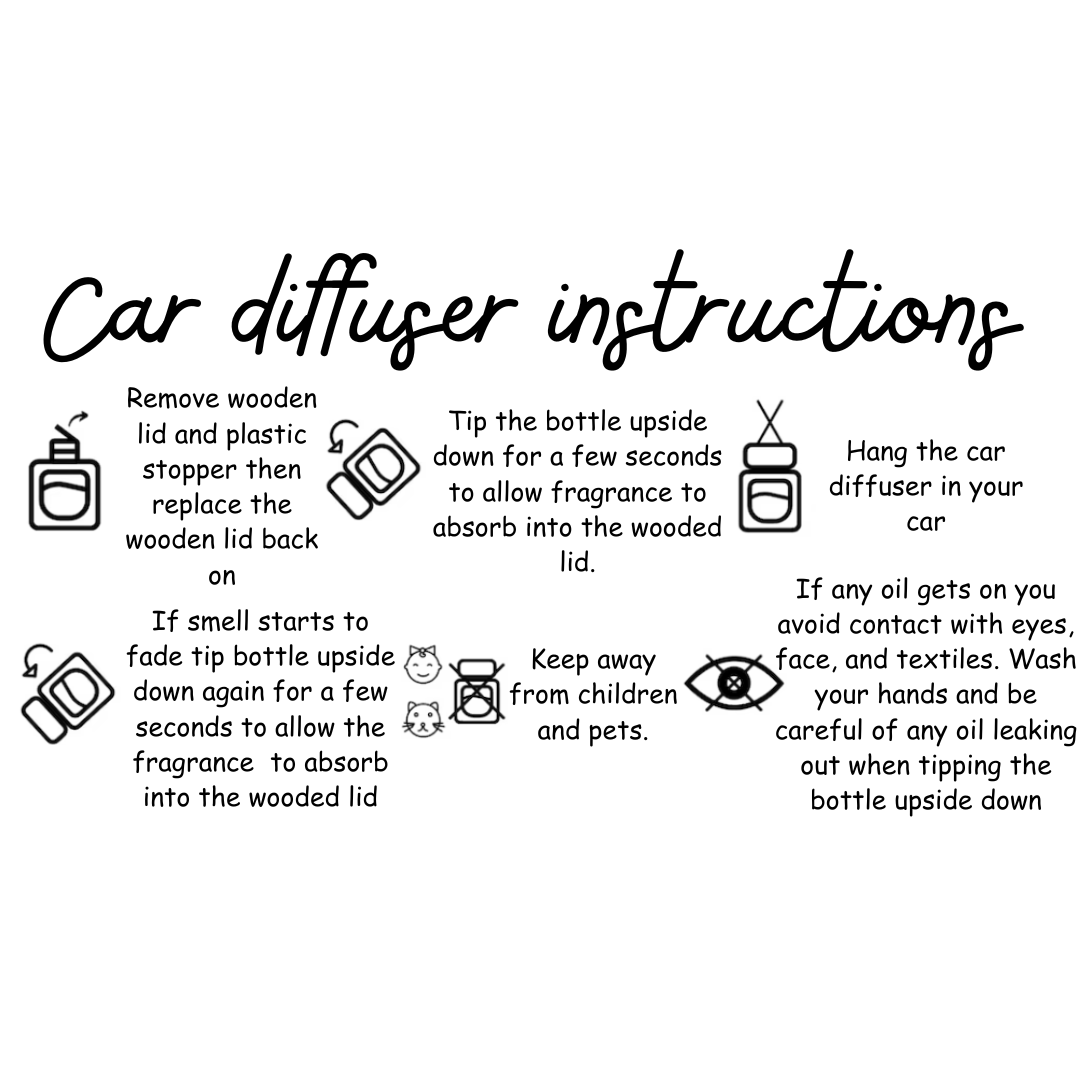 Car diffuser instructions

Remove wooden lid and plastic stopper then replace the wooden lid back on

Tip the bottle upside down for a few seconds to allow fragrance to absorb into the wooded lid.

Hang the car diffuser in your car

If smell starts to fade tip bottle upside down again for a few seconds to allow the fragrance to absorb into the wooded lid

Keep away from children and pets.

If any oil gets on you avoid contact with eyes, face, and textiles. Wash your hands and be careful of any oil leaking out when tipping the bottle upside down